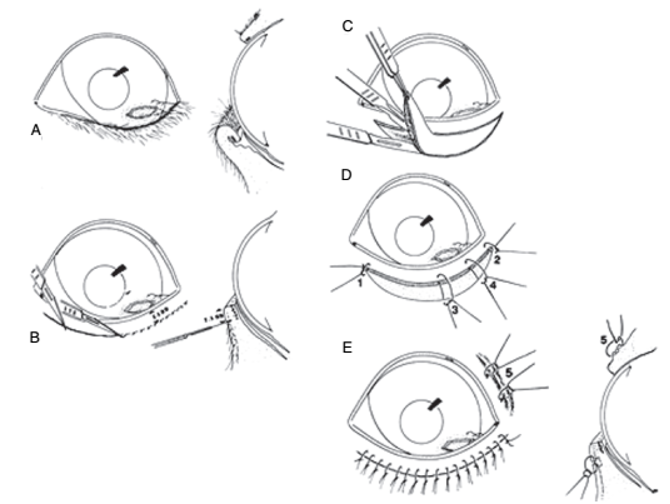 A
B
C
D
1
2
3
4
E
5
5